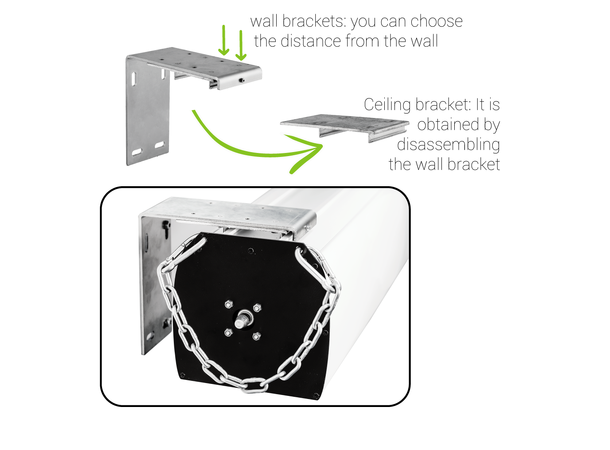 wall brackets: you can choose the distance from the wall

Ceiling bracket: It is obtained by disassembling the wall bracket