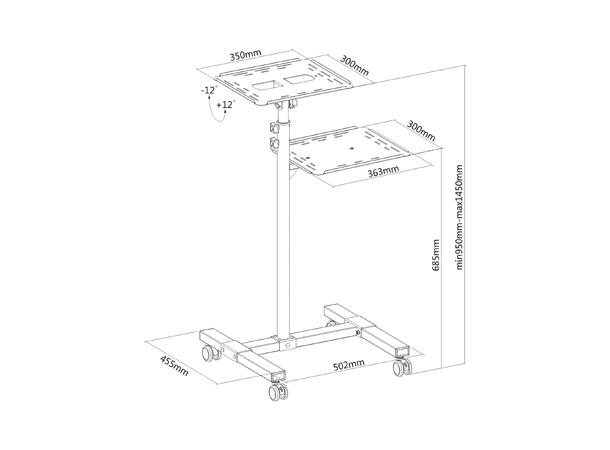 350mm
300mm
-12°
+12°
300mm
363mm
685mm
min950mm-max1450mm
455mm
502mm