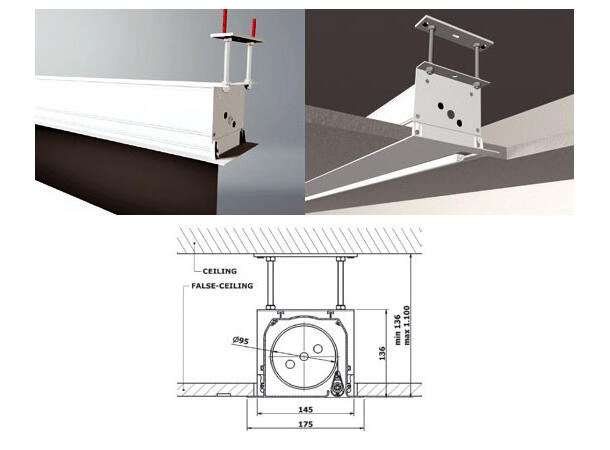 CEILING

FALSE-CEILING

Ø95

136

min 136
max 1.100

145

175